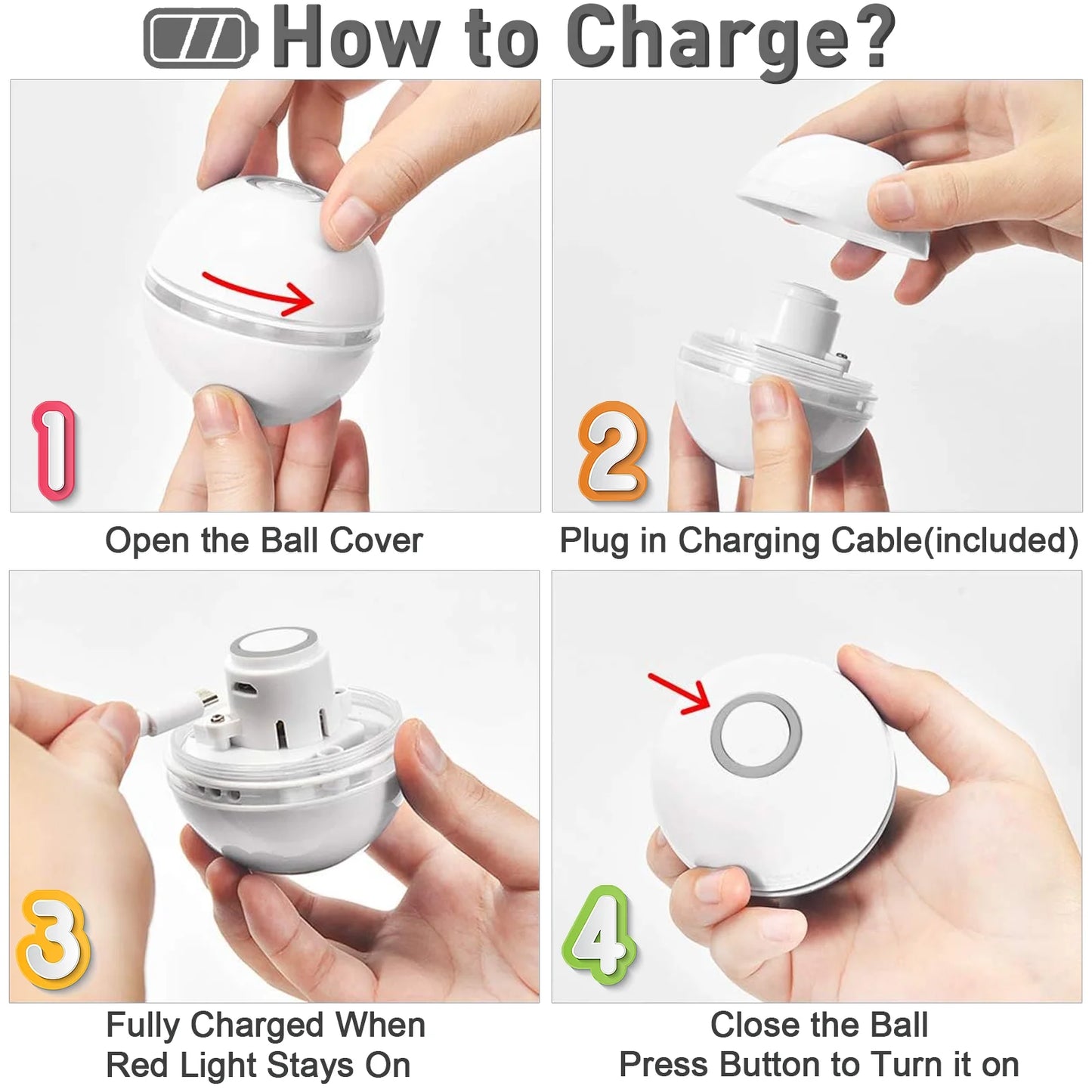 How to Charge?

1
Open the Ball Cover

2
Plug in Charging Cable(included)

3
Fully Charged When Red Light Stays On

4
Close the Ball
Press Button to Turn it on