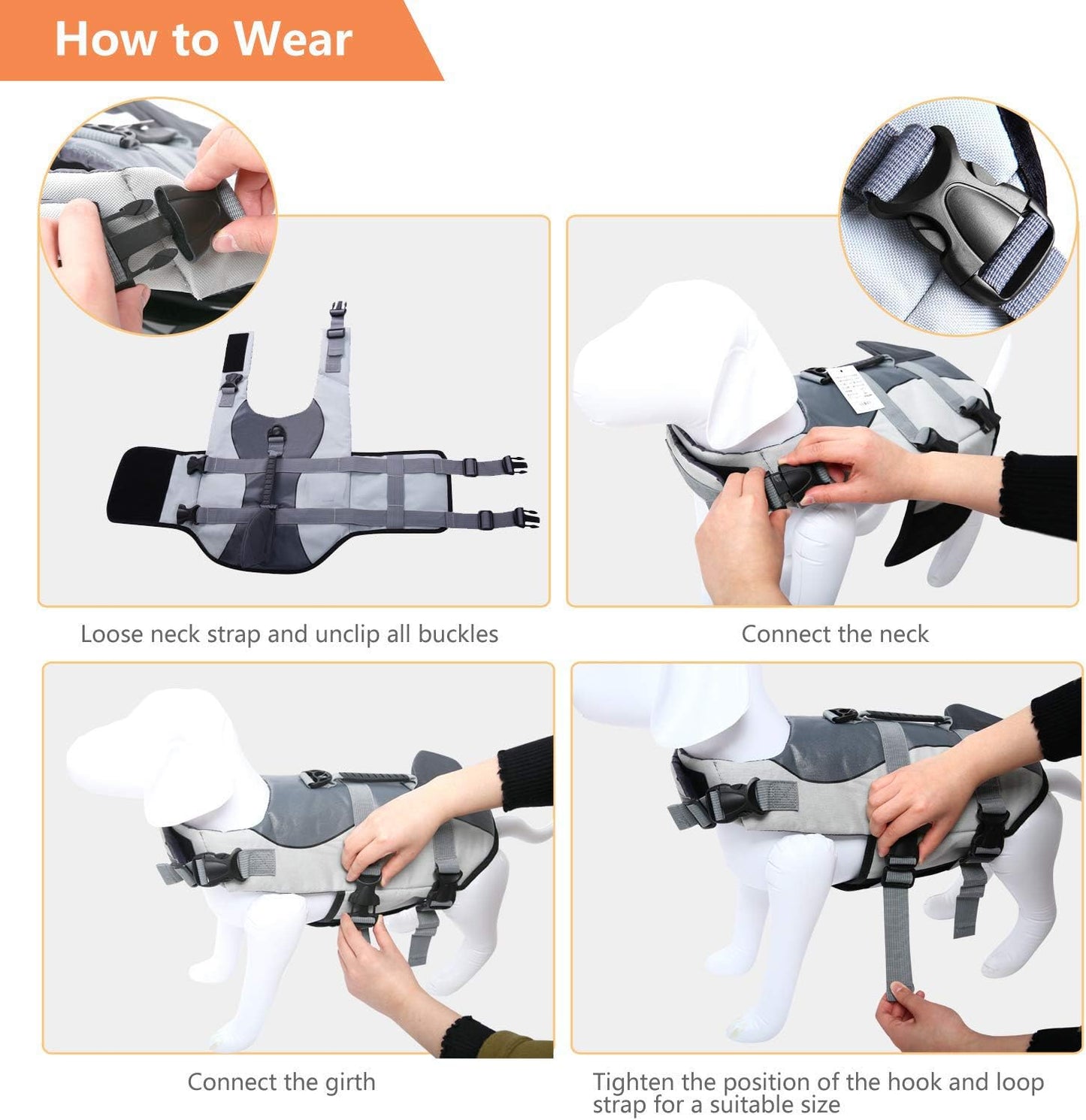 How to Wear

Loose neck strap and unclip all buckles

Connect the neck

Connect the girth

Tighten the position of the hook and loop strap for a suitable size