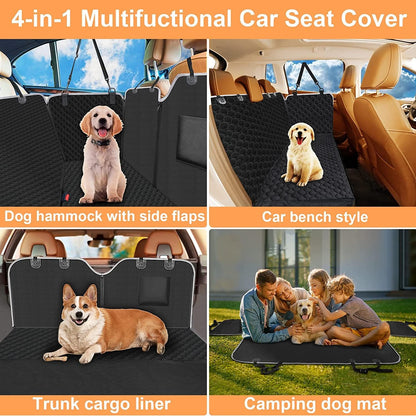 4-in-1 Multifuctional Car Seat Cover

Dog hammock with side flaps

Car bench style

Trunk cargo liner

Camping dog mat