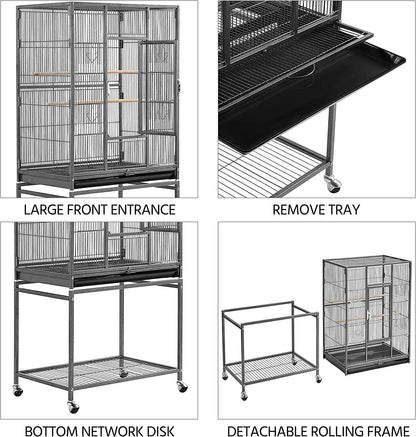 LARGE FRONT ENTRANCE

REMOVE TRAY

BOTTOM NETWORK DISK

DETACHABLE ROLLING FRAME