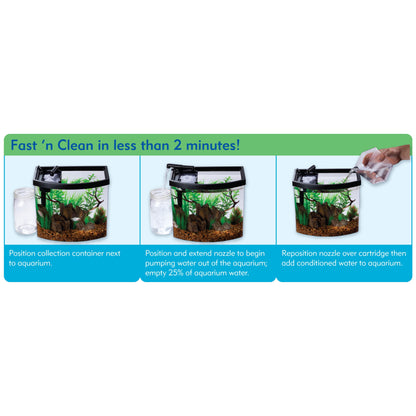 Fast 'n Clean in less than 2 minutes!

Position collection container next to aquarium.

Position and extend nozzle to begin pumping water out of the aquarium; empty 25% of aquarium water.

Reposition nozzle over cartridge then add conditioned water to aquarium.